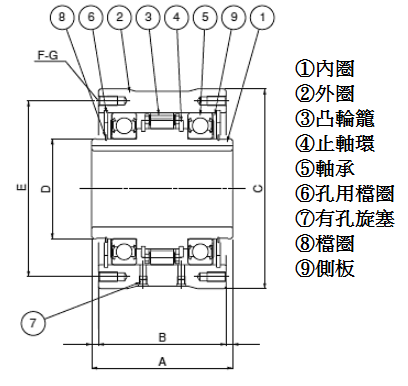 8 6 2 3 4 5 9 1

F-G

E D C

7

B

A

①內圈
②外圈
③凸輪籠
④止軸環
⑤軸承
⑥孔用檔圈
⑦有孔旋塞
⑧檔圈
⑨側板